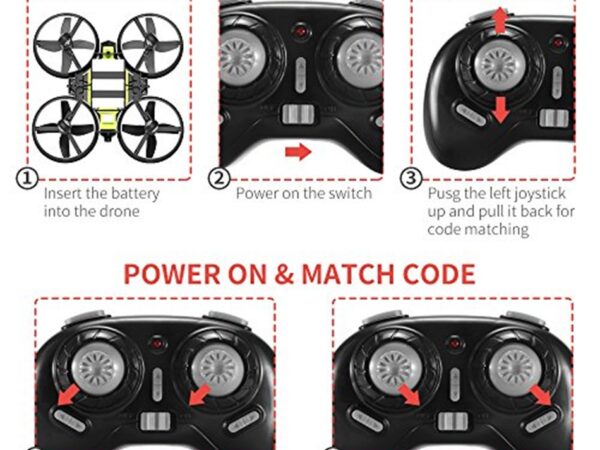 ①
Insert the battery into the drone

②
Power on the switch

③
Pusg the left joystick up and pull it back for code matching

POWER ON & MATCH CODE