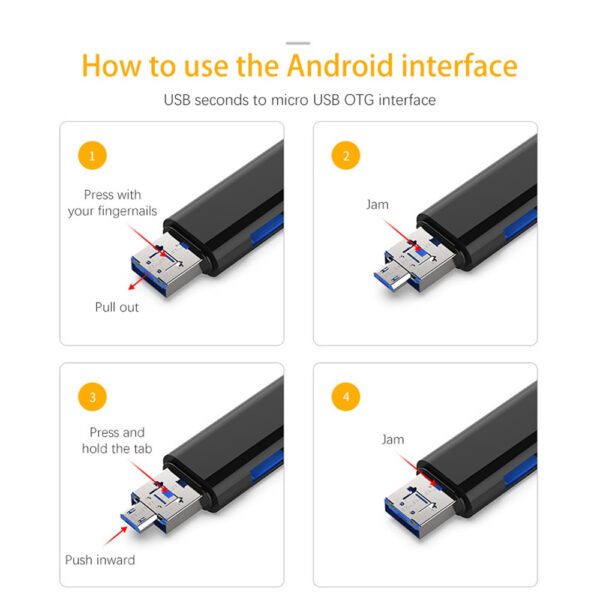 How to use the Android interface

USB seconds to micro USB OTG interface

1

Press with your fingernails

Pull out

2

Jam

3

Press and hold the tab

Push inward

4

Jam